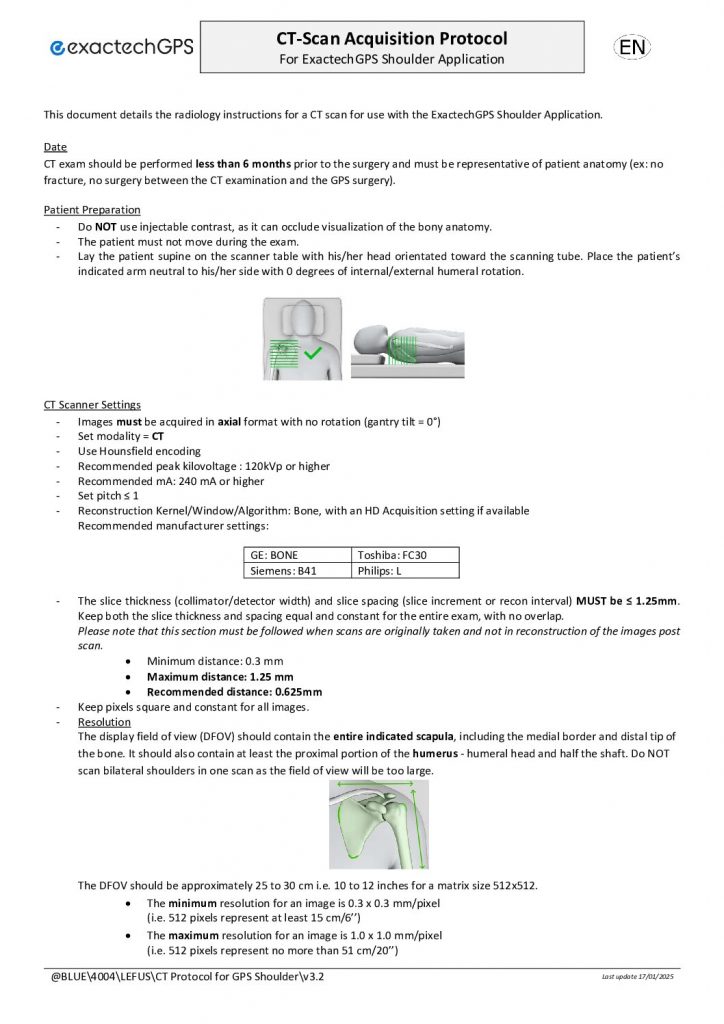 exactechGPS

CT-Scan Acquisition Protocol
For ExactechGPS Shoulder Application

EN

This document details the radiology instructions for a CT scan for use with the ExactechGPS Shoulder Application.

Date
CT exam should be performed less than 6 months prior to the surgery and must be representative of patient anatomy (ex: no fracture, no surgery between the CT examination and the GPS surgery).

Patient Preparation
- Do NOT use injectable contrast, as it can occlude visualization of the bony anatomy.
- The patient must not move during the exam.
- Lay the patient supine on the scanner table with his/her head orientated toward the scanning tube. Place the patient's indicated arm neutral to his/her side with 0 degrees of internal/external humeral rotation.

CT Scanner Settings
- Images must be acquired in axial format with no rotation (gantry tilt = 0°)
- Set modality = CT
- Use Hounsfield encoding
- Recommended peak kilovoltage : 120kVp or higher
- Recommended mA: 240 mA or higher
- Set pitch ≤ 1
- Reconstruction Kernel/Window/Algorithm: Bone, with an HD Acquisition setting if available
Recommended manufacturer settings:

| GE: BONE | Toshiba: FC30 |
|---|---|
| Siemens: B41 | Philips: L |

- The slice thickness (collimator/detector width) and slice spacing (slice increment or recon interval) MUST be ≤ 1.25mm. Keep both the slice thickness and spacing equal and constant for the entire exam, with no overlap.
Please note that this section must be followed when scans are originally taken and not in reconstruction of the images post scan.
• Minimum distance: 0.3 mm
• Maximum distance: 1.25 mm
• Recommended distance: 0.625mm
- Keep pixels square and constant for all images.
- Resolution
The display field of view (DFOV) should contain the entire indicated scapula, including the medial border and distal tip of the bone. It should also contain at least the proximal portion of the humerus - humeral head and half the shaft. Do NOT scan bilateral shoulders in one scan as the field of view will be too large.

The DFOV should be approximately 25 to 30 cm i.e. 10 to 12 inches for a matrix size 512x512.
• The minimum resolution for an image is 0.3 x 0.3 mm/pixel (i.e. 512 pixels represent at least 15 cm/6'')
• The maximum resolution for an image is 1.0 x 1.0 mm/pixel (i.e. 512 pixels represent no more than 51 cm/20'')

@BLUE\4004\LEFUS\CT Protocol for GPS Shoulder\v3.2

Last update 17/01/2025